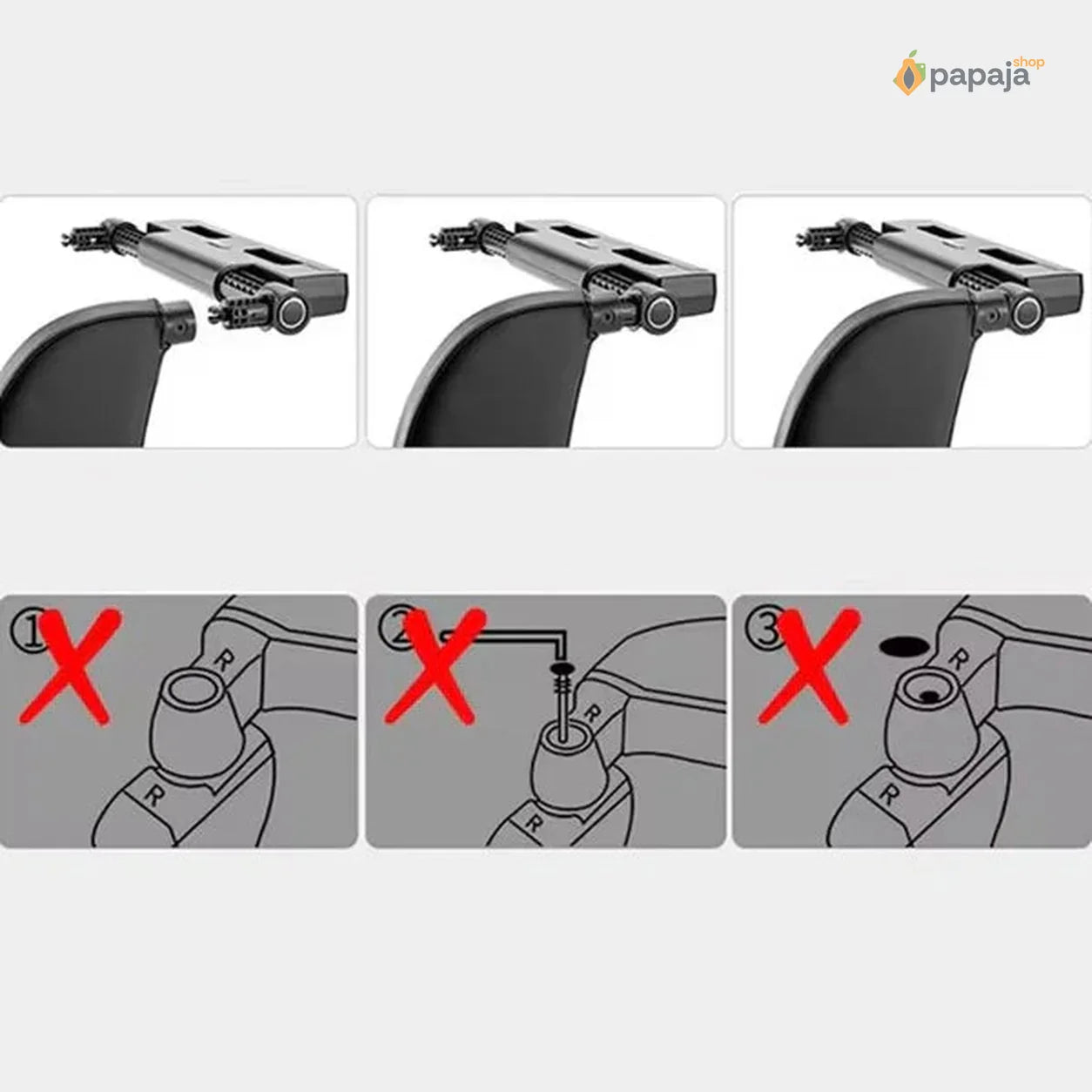 papaja shop

①

R

R

②

R

R

③

R

R