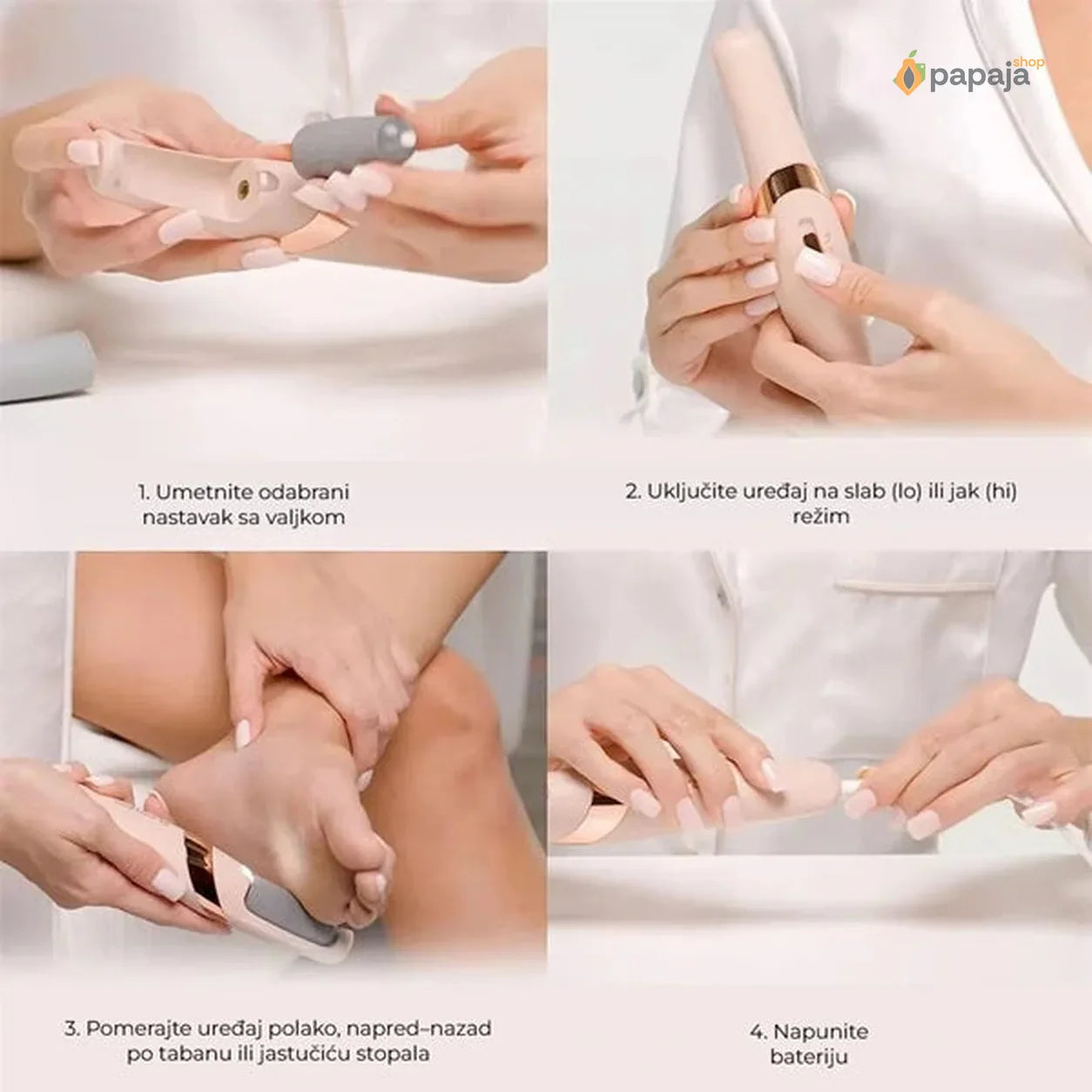 papaja shop

1. Umetnite odabrani nastavak sa valjkom

2. Uključite uređaj na slab (lo) ili jak (hi) režim

3. Pomerajte uređaj polako, napred–nazad po tabanu ili jastučiću stopala

4. Napunite bateriju