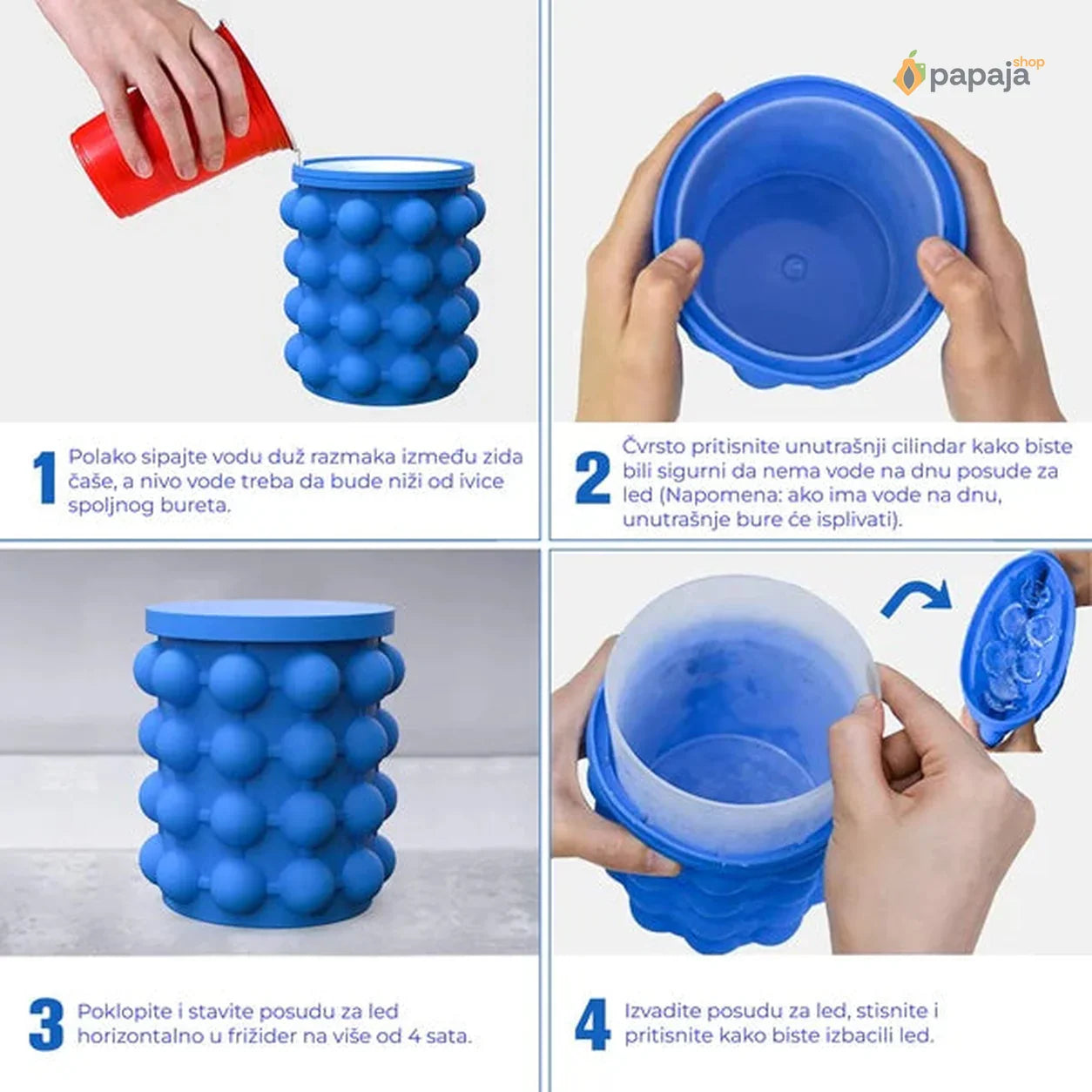 papaja shop

1 Polako sipajte vodu duž razmaka između zida čaše, a nivo vode treba da bude niži od ivice spoljnog bureta.

2 Čvrsto pritisnite unutrašnji cilindar kako biste bili sigurni da nema vode na dnu posude za led (Napomena: ako ima vode na dnu, unutrašnje bure će isplivati).

3 Poklopite i stavite posudu za led horizontalno u frižider na više od 4 sata.

4 Izvadite posudu za led, stisnite i pritisnite kako biste izbacili led.